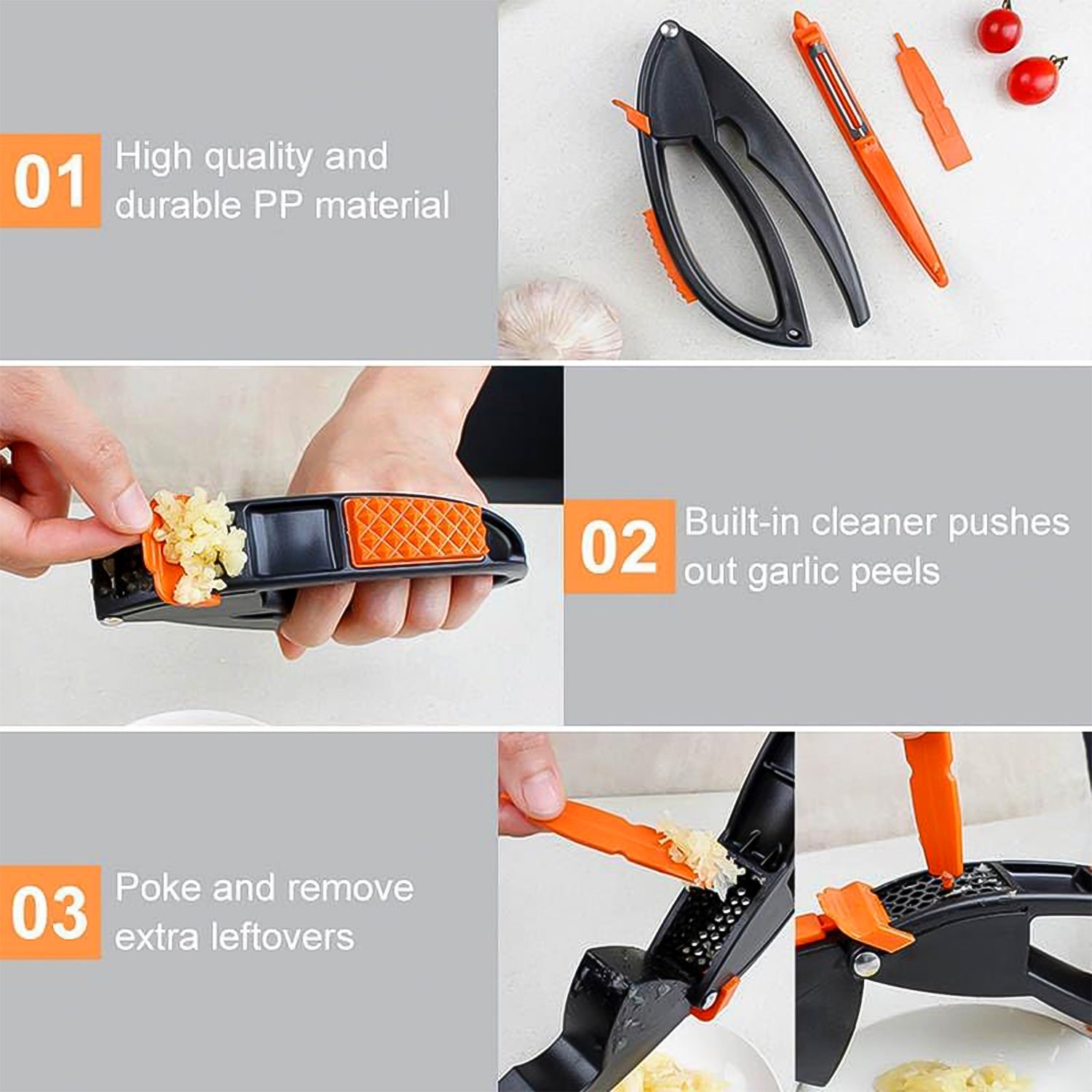 01
High quality and durable PP material

02
Built-in cleaner pushes out garlic peels

03
Poke and remove extra leftovers